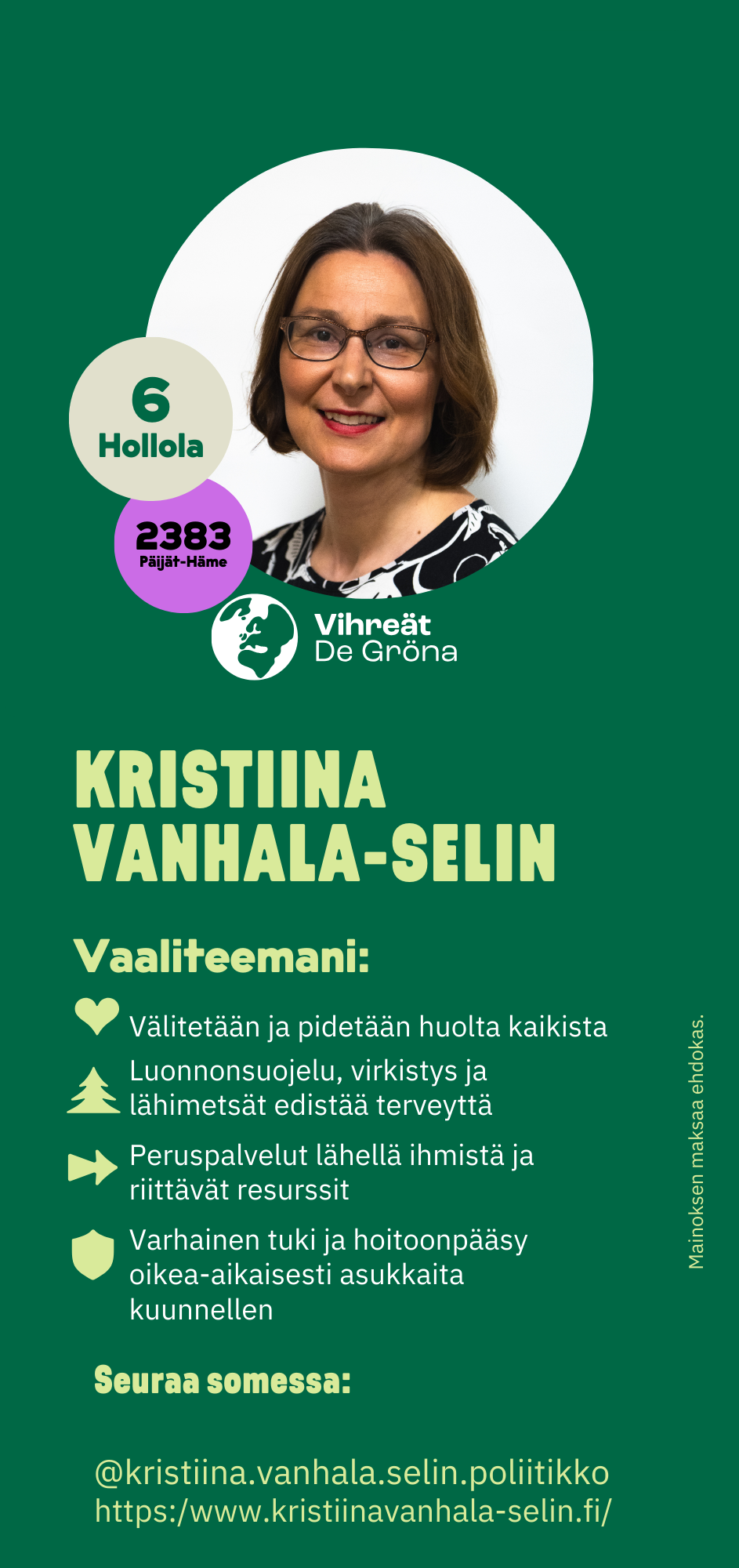 6
Hollola

2383
Päijät-Häme

Vihreät
De Gröna

KRISTIINA VANHALA-SELIN

Vaaliteemani:

Välitetään ja pidetään huolta kaikista

Luonnonsuojelu, virkistys ja lähimetsät edistää terveyttä

Peruspalvelut lähellä ihmistä ja riittävät resurssit

Varhainen tuki ja hoitoonpääsy oikea-aikaisesti asukkaita kuunnellen

Seuraa somessa:

@kristiina.vanhala.selin.poliitikko
https:/www.kristiinavanhala-selin.fi/

Mainoksen maksaa ehdokas.